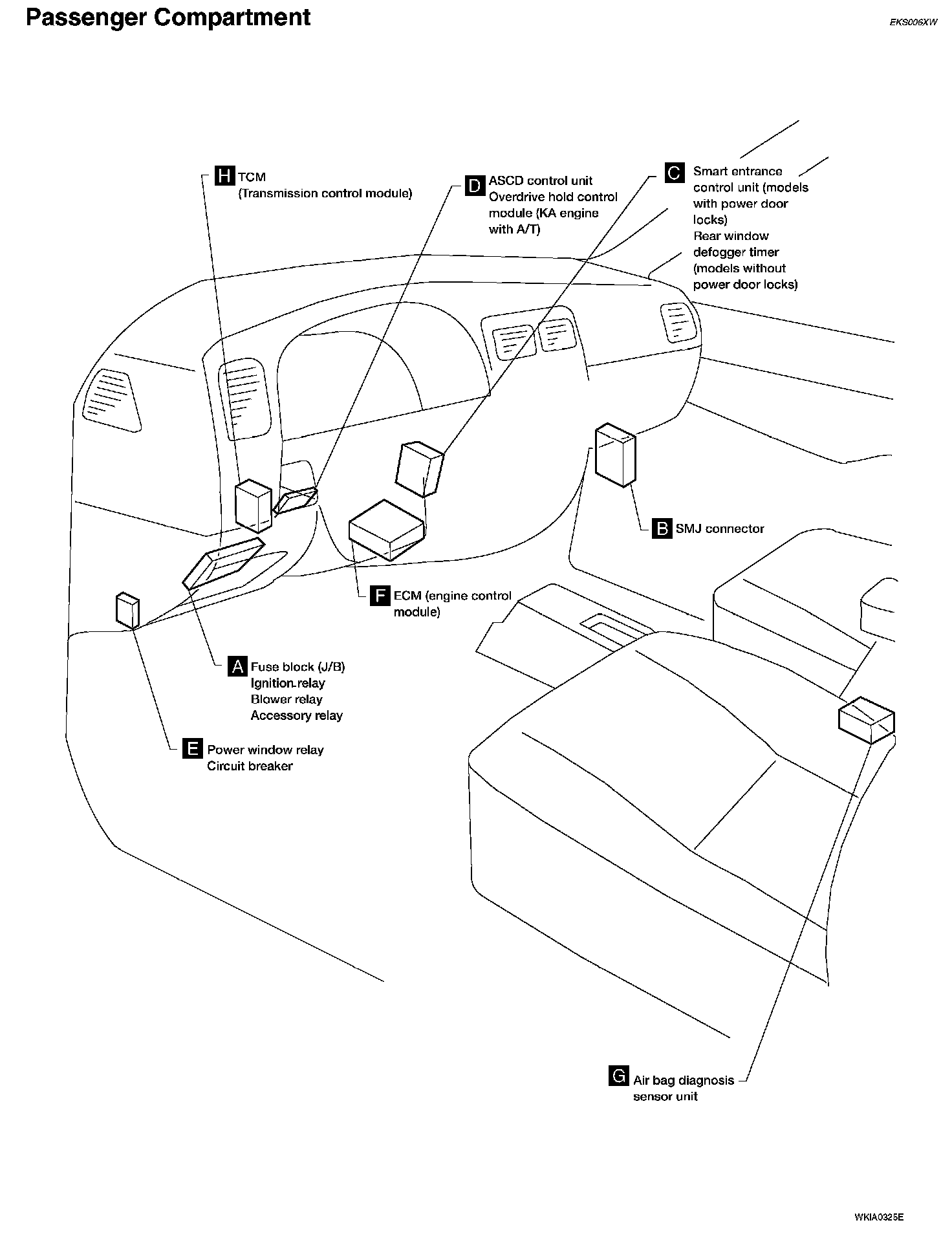 Passenger Compartment

EKS006XW

H TCM (Transmission control module)

D ASCD control unit Overdrive hold control module (KA engine with A/T)

C Smart entrance control unit (models with power door locks) Rear window defogger timer (models without power door locks)

B SMJ connector

F ECM (engine control module)

A Fuse block (J/B) Ignition relay Blower relay Accessory relay

E Power window relay Circuit breaker

G Air bag diagnosis sensor unit

WKIA0325E