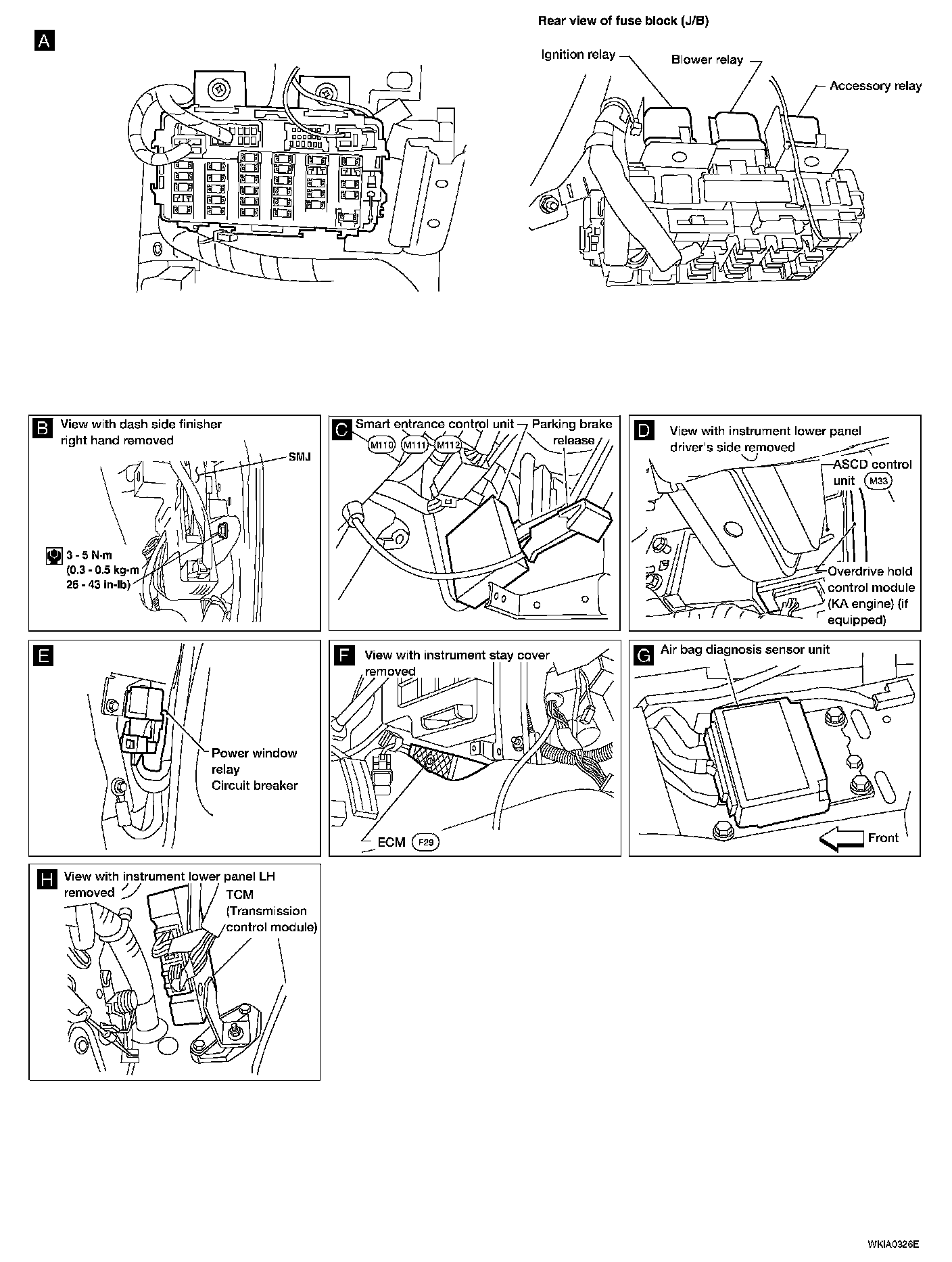 A

Rear view of fuse block (J/B)

Ignition relay

Blower relay

Accessory relay

B View with dash side finisher right hand removed

SMJ

3 - 5 N·m
(0.3 - 0.5 kg-m
26 - 43 in-lb)

C Smart entrance control unit

M110 M111 M112

Parking brake release

D View with instrument lower panel driver's side removed

ASCD control unit M33

Overdrive hold control module (KA engine) (if equipped)

E

Power window relay
Circuit breaker

F View with instrument stay cover removed

ECM F29

G Air bag diagnosis sensor unit

Front

H View with instrument lower panel LH removed

TCM (Transmission control module)

WKIA0326E