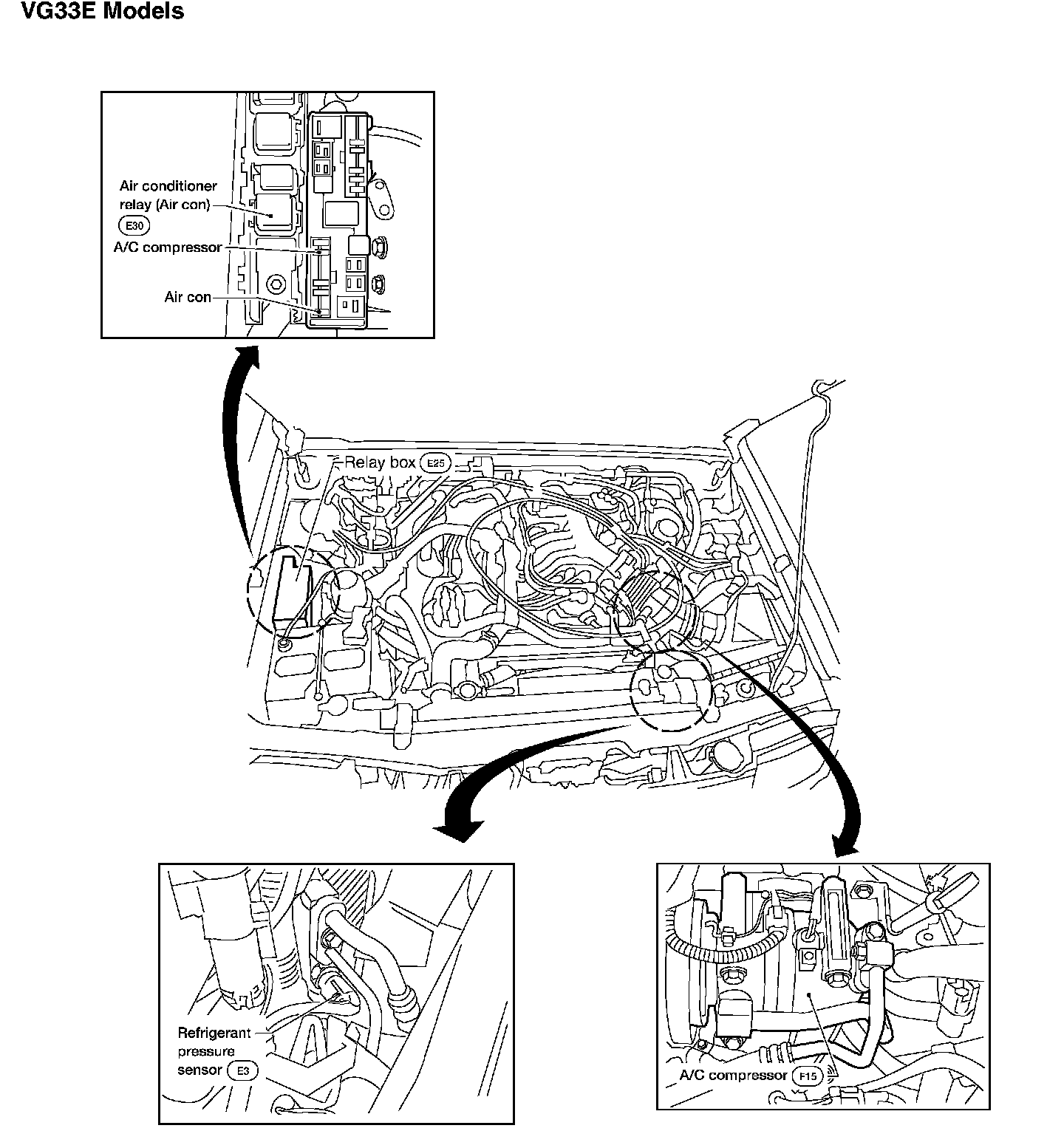 VG33E Models

Air conditioner relay (Air con) E30

A/C compressor

Air con

Relay box E25

Refrigerant pressure sensor E3

A/C compressor F15