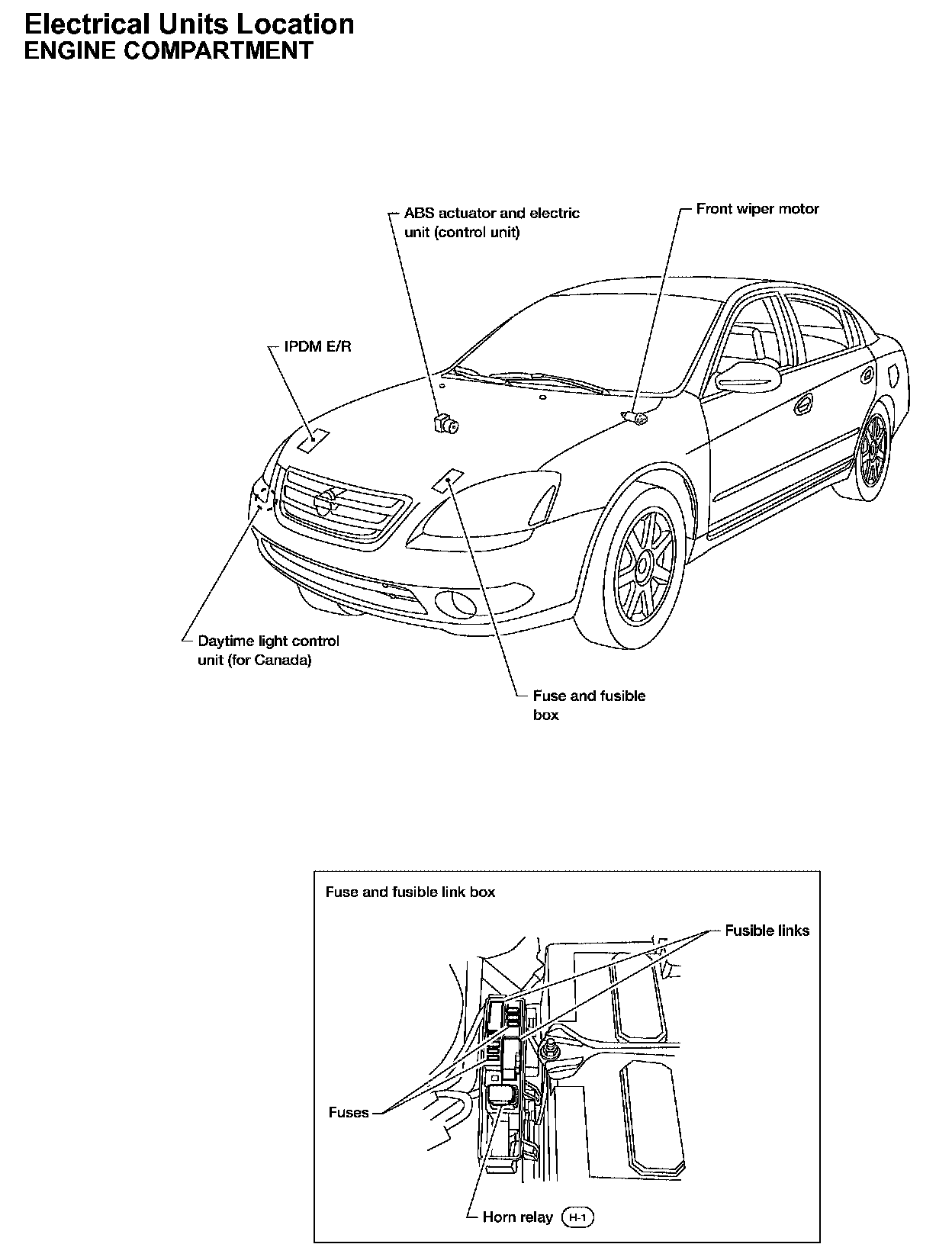 Electrical Units Location
ENGINE COMPARTMENT

ABS actuator and electric unit (control unit)

Front wiper motor

IPDM E/R

Daytime light control unit (for Canada)

Fuse and fusible box

Fuse and fusible link box

Fusible links

Fuses

Horn relay H-1