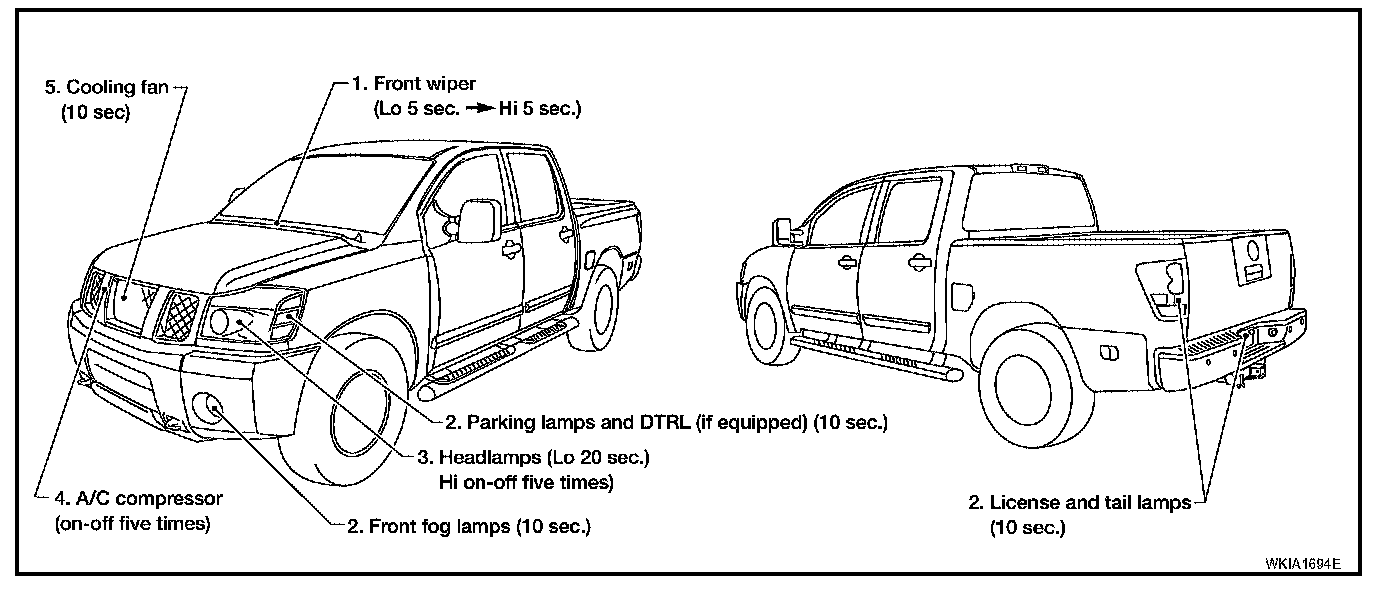 5. Cooling fan
(10 sec)

1. Front wiper
(Lo 5 sec. → Hi 5 sec.)

2. Parking lamps and DTRL (if equipped) (10 sec.)

3. Headlamps (Lo 20 sec.)
Hi on-off five times)

4. A/C compressor
(on-off five times)

2. Front fog lamps (10 sec.)

2. License and tail lamps
(10 sec.)

WKIA1694E