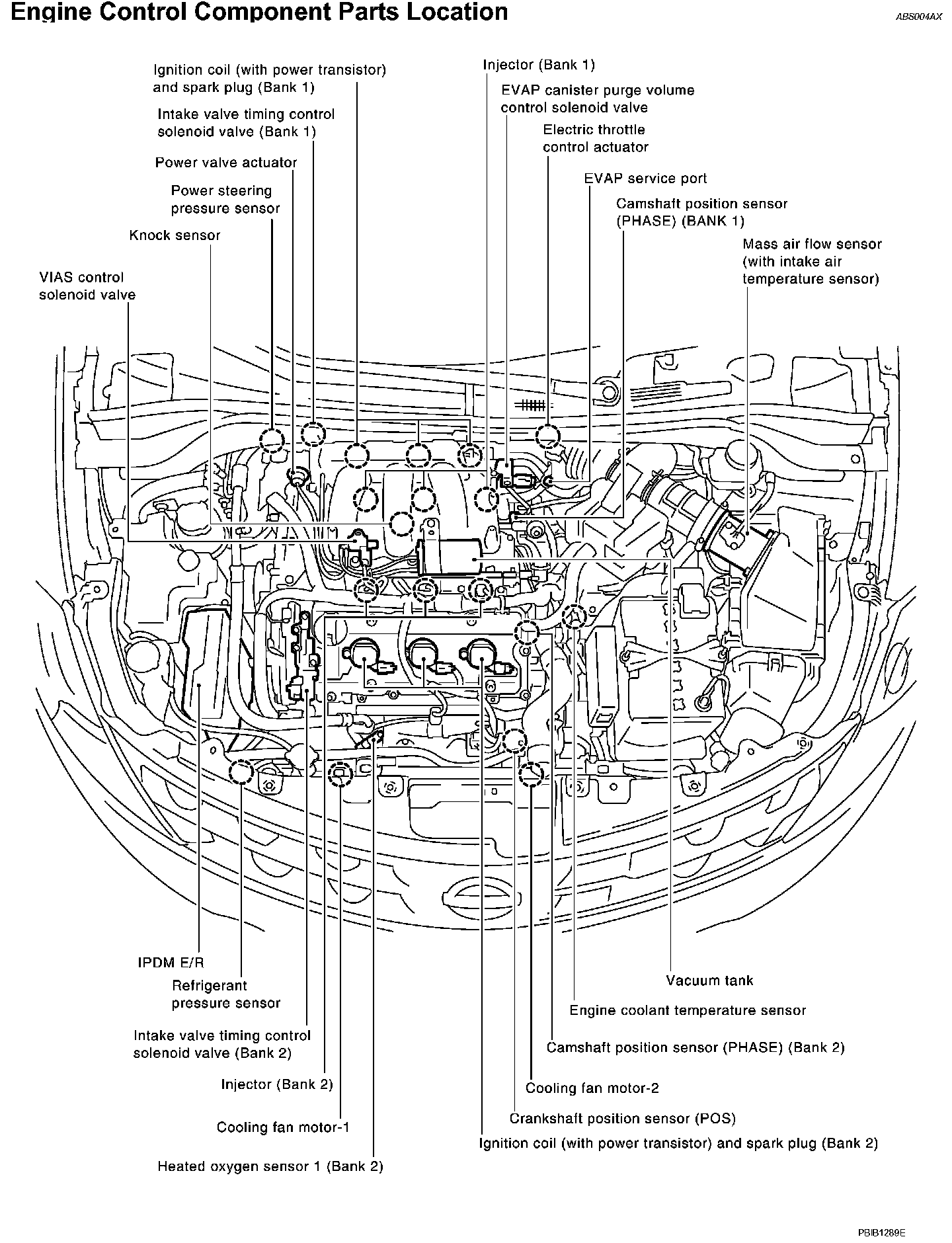 Engine Control Component Parts Location

ABS004AX

Ignition coil (with power transistor) and spark plug (Bank 1)

Intake valve timing control solenoid valve (Bank 1)

Power valve actuator

Power steering pressure sensor

Knock sensor

VIAS control solenoid valve

Injector (Bank 1)

EVAP canister purge volume control solenoid valve

Electric throttle control actuator

EVAP service port

Camshaft position sensor (PHASE) (BANK 1)

Mass air flow sensor (with intake air temperature sensor)

IPDM E/R

Refrigerant pressure sensor

Intake valve timing control solenoid valve (Bank 2)

Injector (Bank 2)

Cooling fan motor-1

Heated oxygen sensor 1 (Bank 2)

Vacuum tank

Engine coolant temperature sensor

Camshaft position sensor (PHASE) (Bank 2)

Cooling fan motor-2

Crankshaft position sensor (POS)

Ignition coil (with power transistor) and spark plug (Bank 2)

PBIB1289E