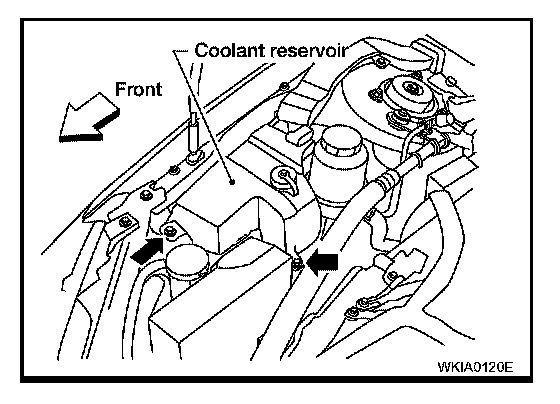 Coolant reservoir

Front

WKIA0120E