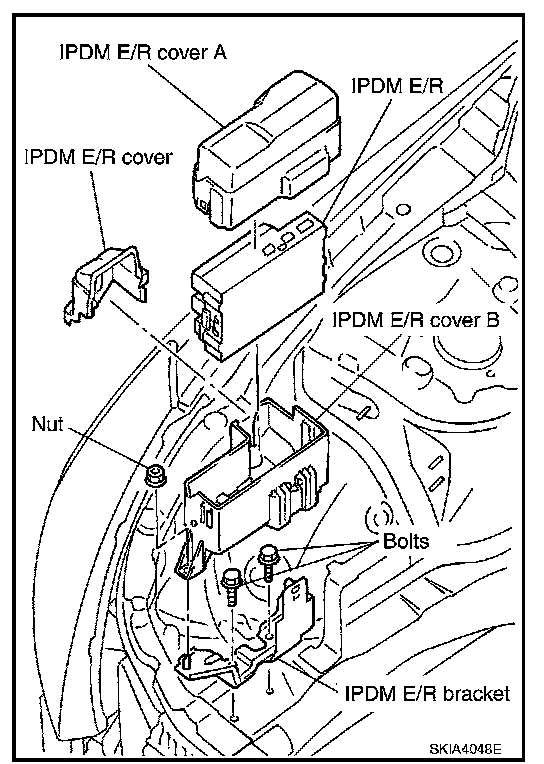 IPDM E/R cover A

IPDM E/R

IPDM E/R cover

IPDM E/R cover B

Nut

Bolts

IPDM E/R bracket

SKIA4048E