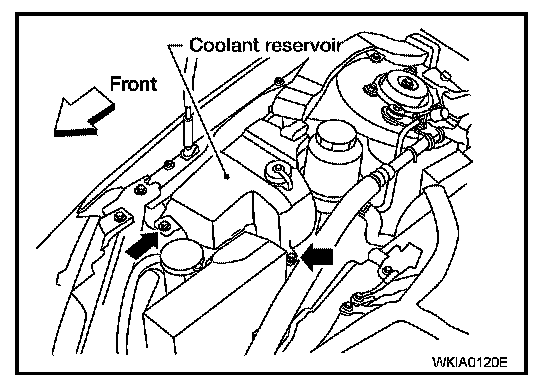 Coolant reservoir
Front
WKIA0120E