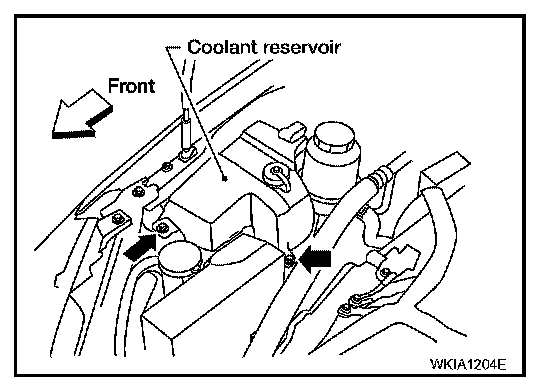 Coolant reservoir

Front

WKIA1204E