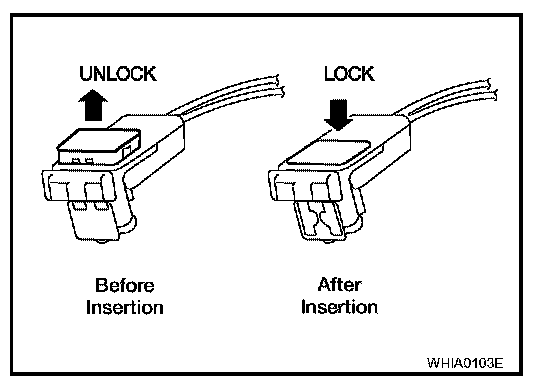 UNLOCK

LOCK

Before Insertion

After Insertion

WHIA0103E