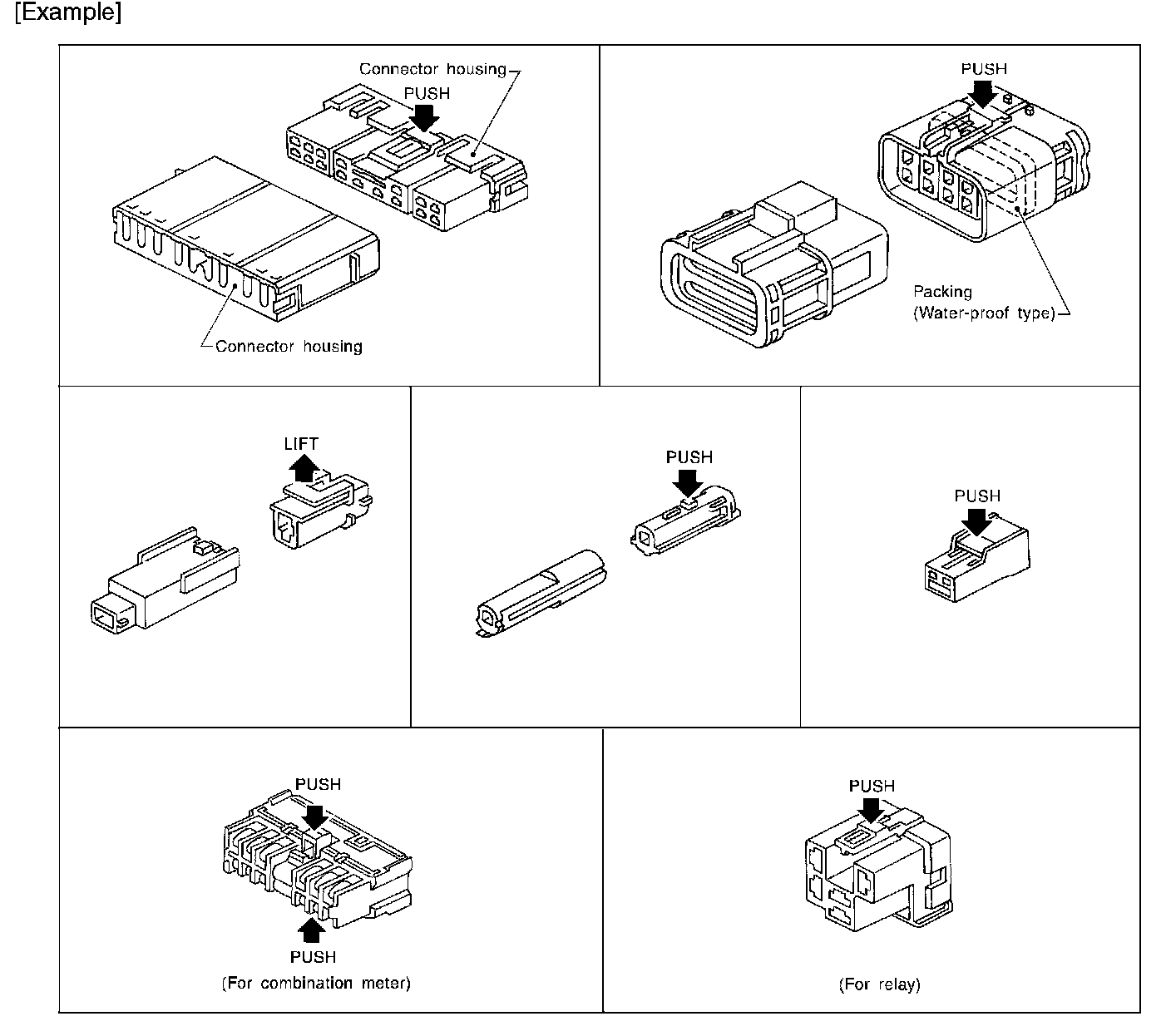 [Example]

Connector housing
PUSH
Connector housing

PUSH
Packing
(Water-proof type)

LIFT

PUSH

PUSH

PUSH
PUSH
(For combination meter)

PUSH
(For relay)