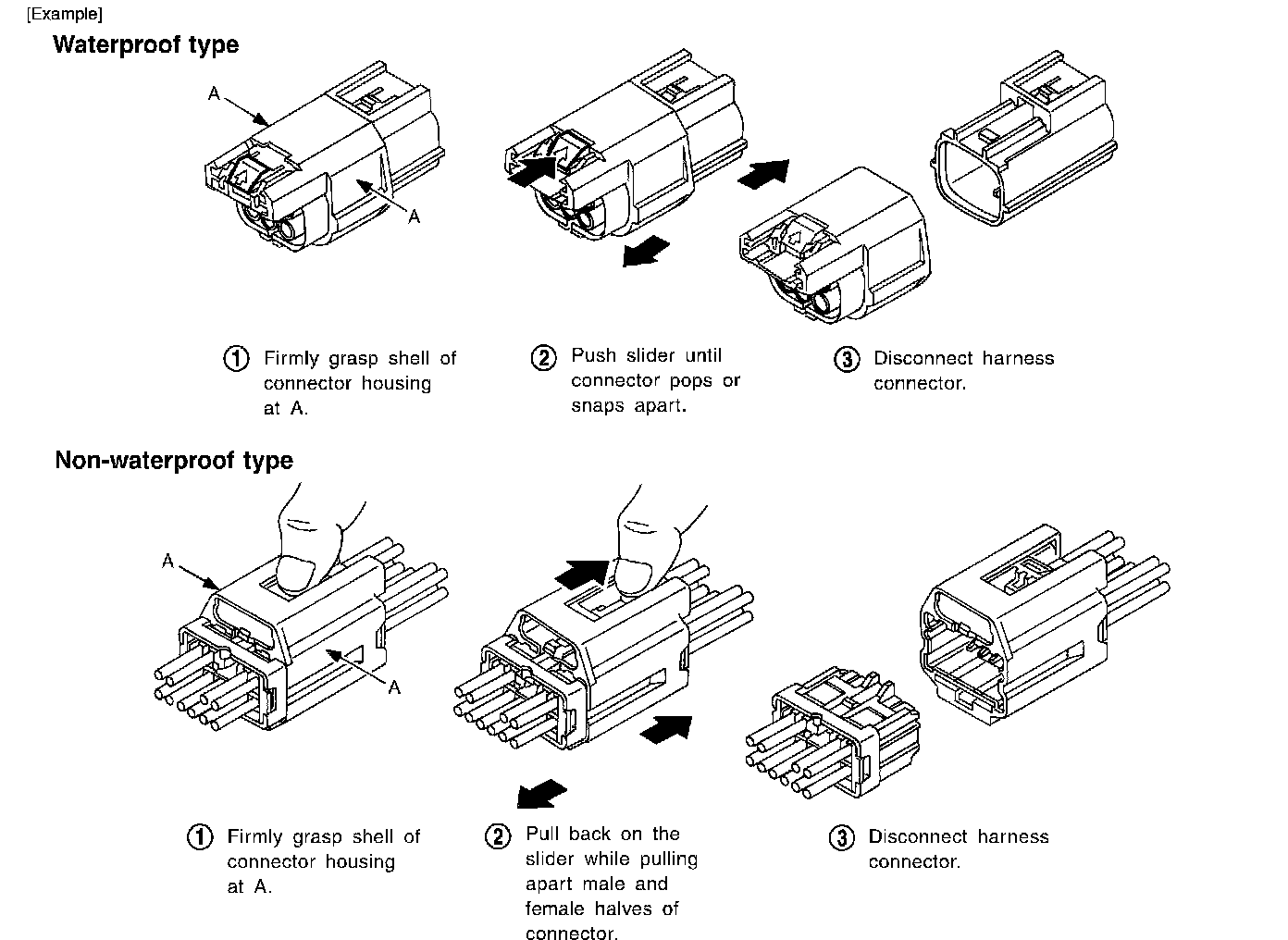 [Example]

Waterproof type

A

A

① Firmly grasp shell of connector housing at A.

② Push slider until connector pops or snaps apart.

③ Disconnect harness connector.

Non-waterproof type

A

A

① Firmly grasp shell of connector housing at A.

② Pull back on the slider while pulling apart male and female halves of connector.

③ Disconnect harness connector.