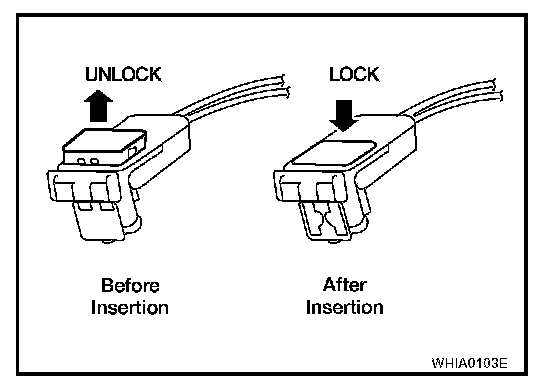 UNLOCK

LOCK

Before Insertion

After Insertion

WHIA0103E