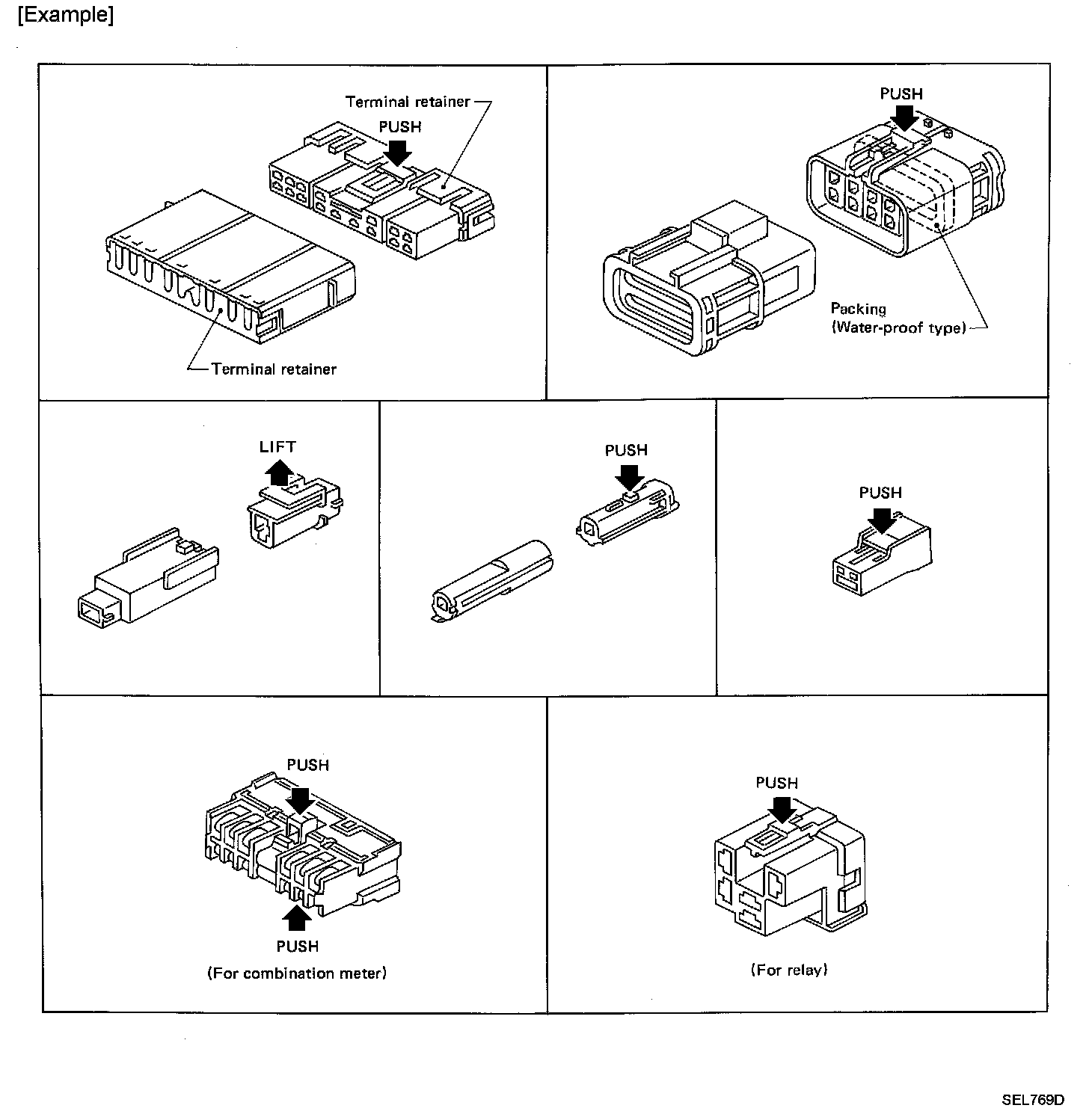 [Example]

Terminal retainer
PUSH
Terminal retainer

PUSH
Packing
(Water-proof type)

LIFT

PUSH

PUSH

PUSH
PUSH
(For combination meter)

PUSH
(For relay)

SEL769D