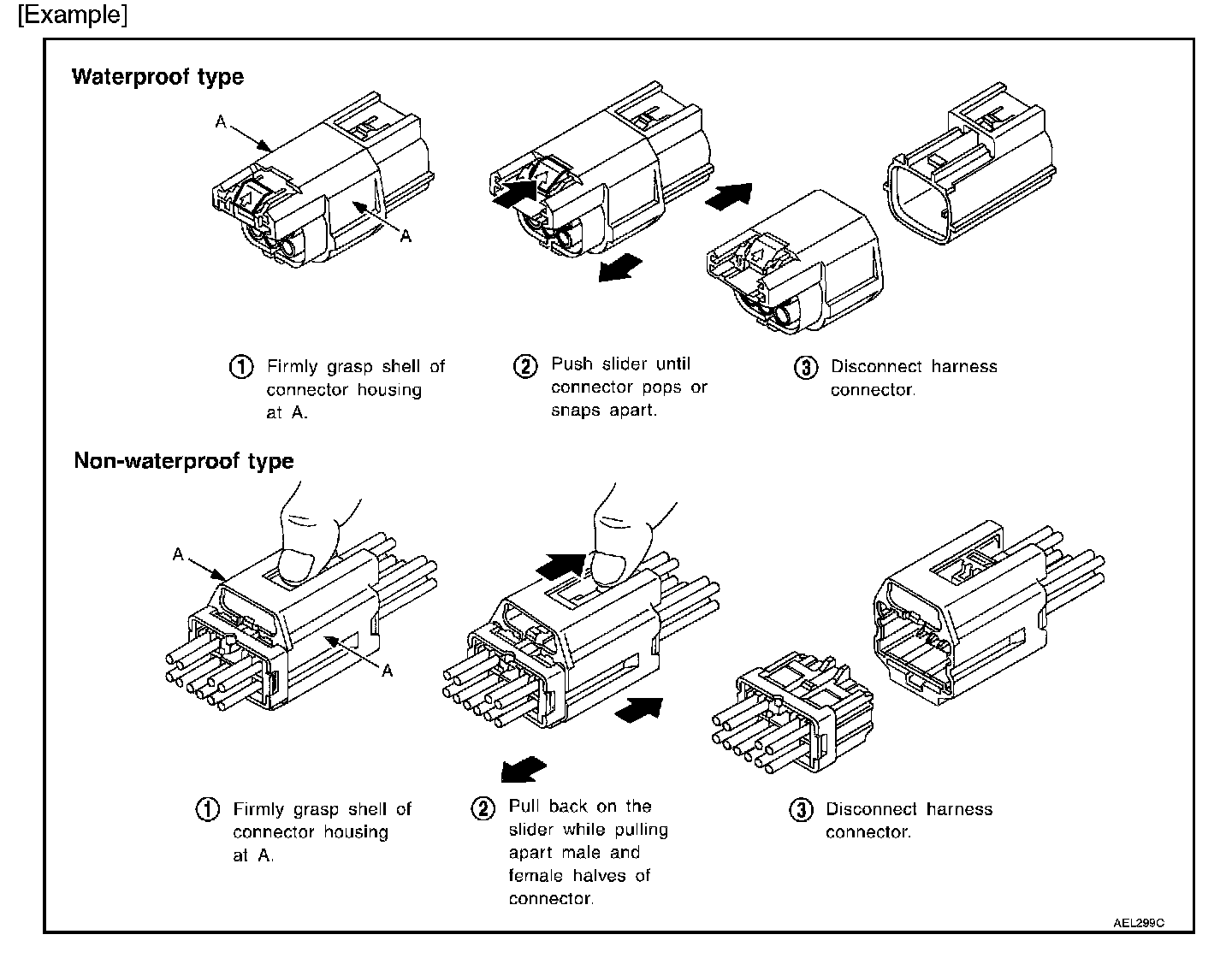 [Example]

Waterproof type

A

A

① Firmly grasp shell of connector housing at A.

② Push slider until connector pops or snaps apart.

③ Disconnect harness connector.

Non-waterproof type

A

A

① Firmly grasp shell of connector housing at A.

② Pull back on the slider while pulling apart male and female halves of connector.

③ Disconnect harness connector.

AEL299C