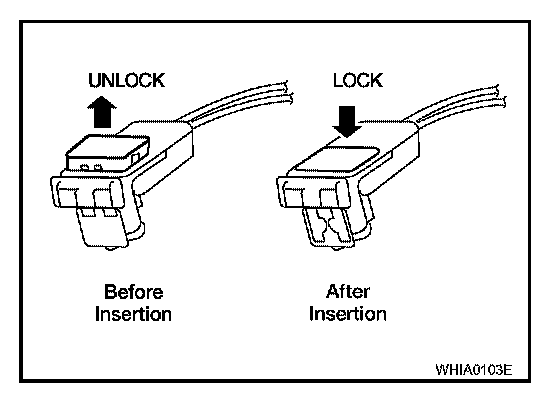 UNLOCK

LOCK

Before Insertion

After Insertion

WHIA0103E