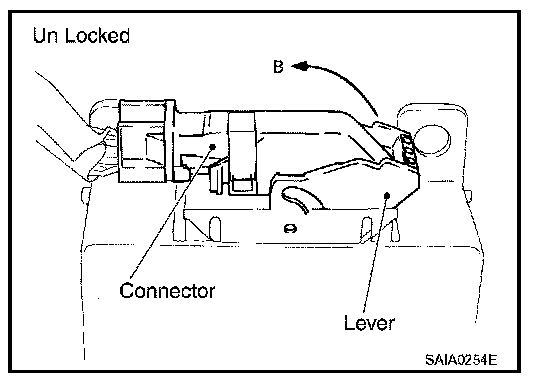 Un Locked

B

Connector

Lever

SAIA0254E