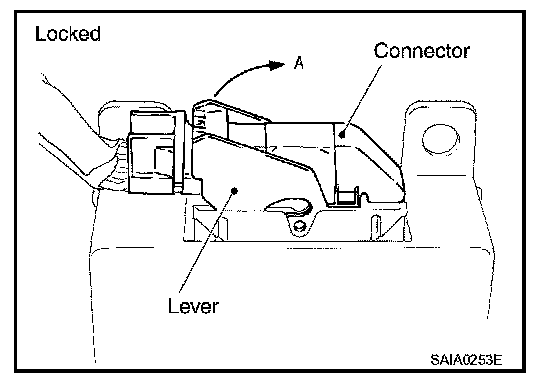 Locked

A

Connector

Lever

SAIA0253E