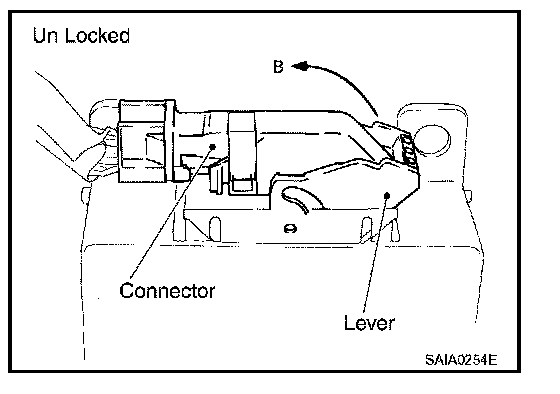 Un Locked

B

Connector

Lever

SAIA0254E