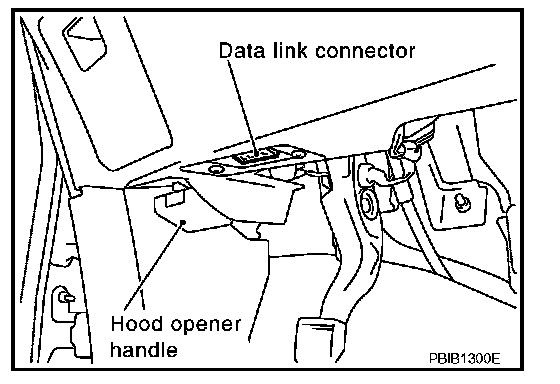 Data link connector

Hood opener handle

PBIB1300E