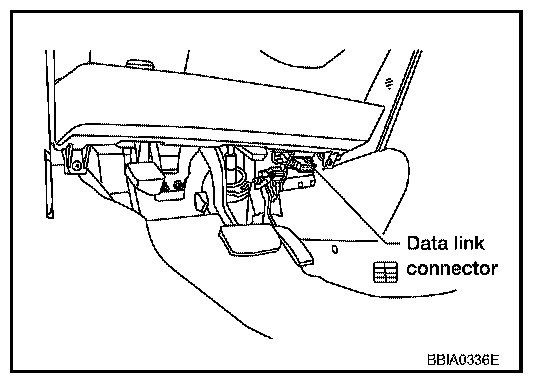 Data link connector

BBIA0336E