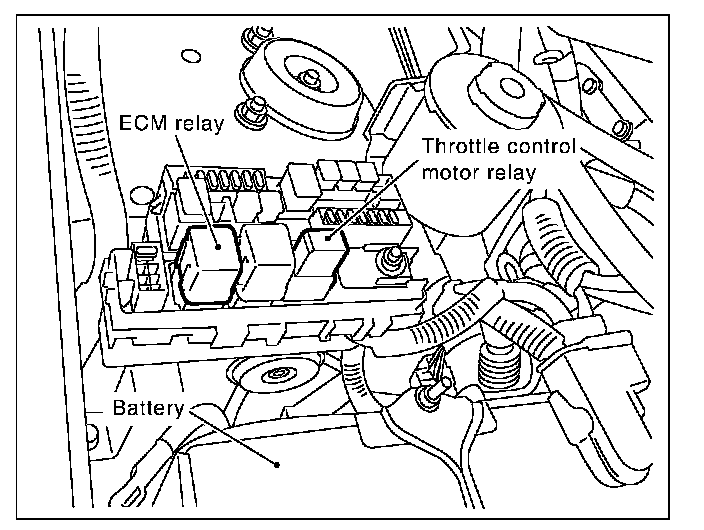 ECM relay

Throttle control motor relay

Battery