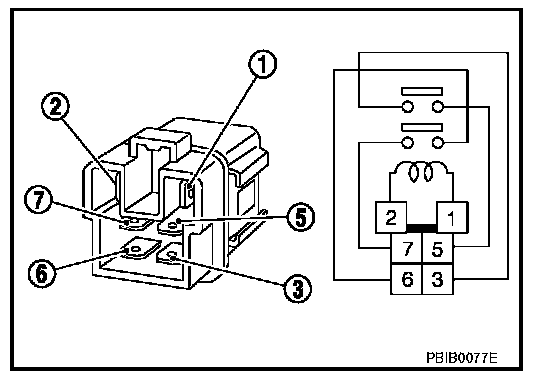 1
2
7
5
6
3

2 1
7 5
6 3

PBIB0077E