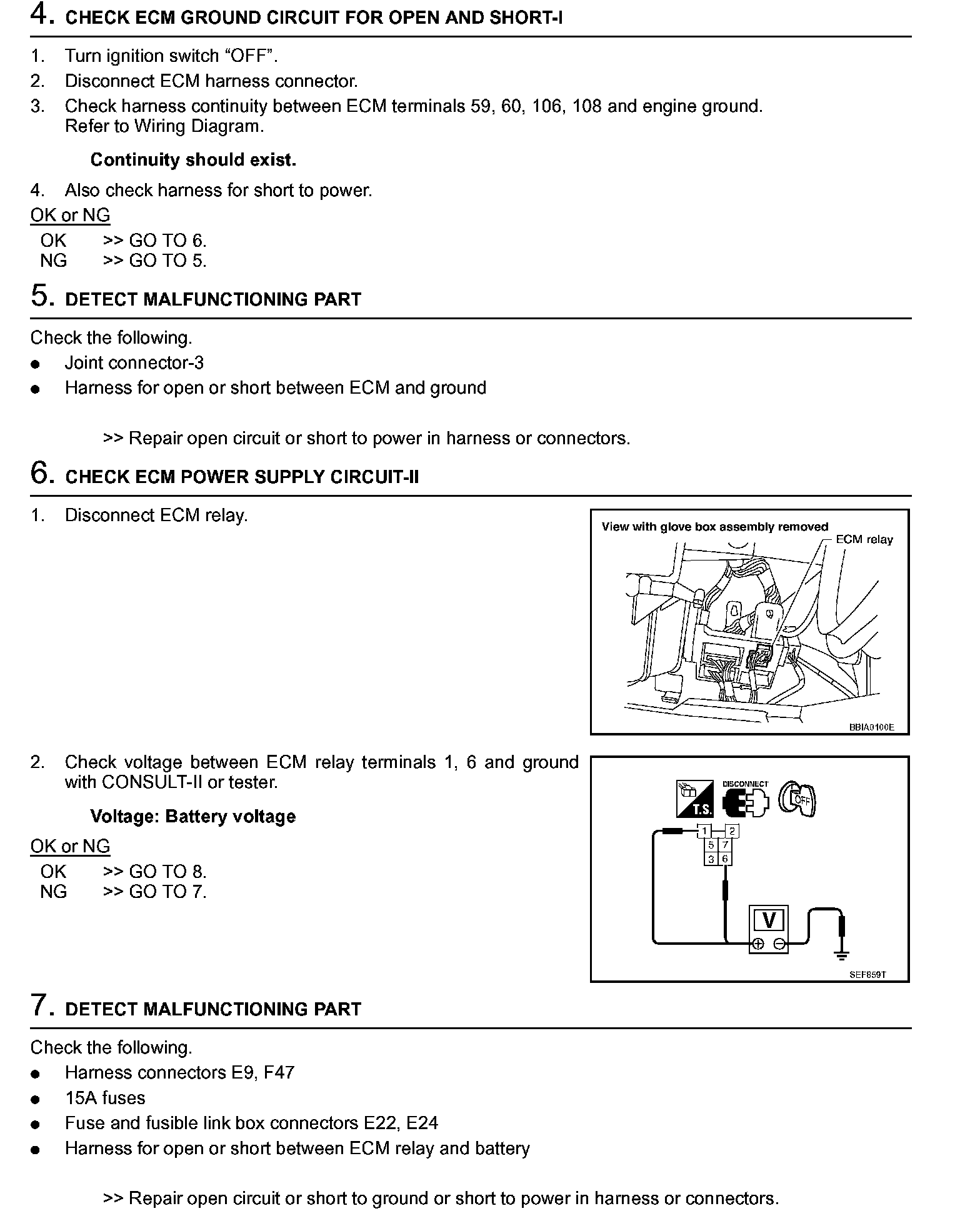 4. CHECK ECM GROUND CIRCUIT FOR OPEN AND SHORT-I

1. Turn ignition switch “OFF”.
2. Disconnect ECM harness connector.
3. Check harness continuity between ECM terminals 59, 60, 106, 108 and engine ground. Refer to Wiring Diagram.

Continuity should exist.

4. Also check harness for short to power.

OK or NG
OK >> GO TO 6.
NG >> GO TO 5.

5. DETECT MALFUNCTIONING PART

Check the following.
● Joint connector-3
● Harness for open or short between ECM and ground

>> Repair open circuit or short to power in harness or connectors.

6. CHECK ECM POWER SUPPLY CIRCUIT-II

1. Disconnect ECM relay.

View with glove box assembly removed
ECM relay
BBIA0100E

2. Check voltage between ECM relay terminals 1, 6 and ground with CONSULT-II or tester.

Voltage: Battery voltage

OK or NG
OK >> GO TO 8.
NG >> GO TO 7.

T.S.
DISCONNECT
OFF
1 2
5 7
3 6
V
SEF859T

7. DETECT MALFUNCTIONING PART

Check the following.
● Harness connectors E9, F47
● 15A fuses
● Fuse and fusible link box connectors E22, E24
● Harness for open or short between ECM relay and battery

>> Repair open circuit or short to ground or short to power in harness or connectors.