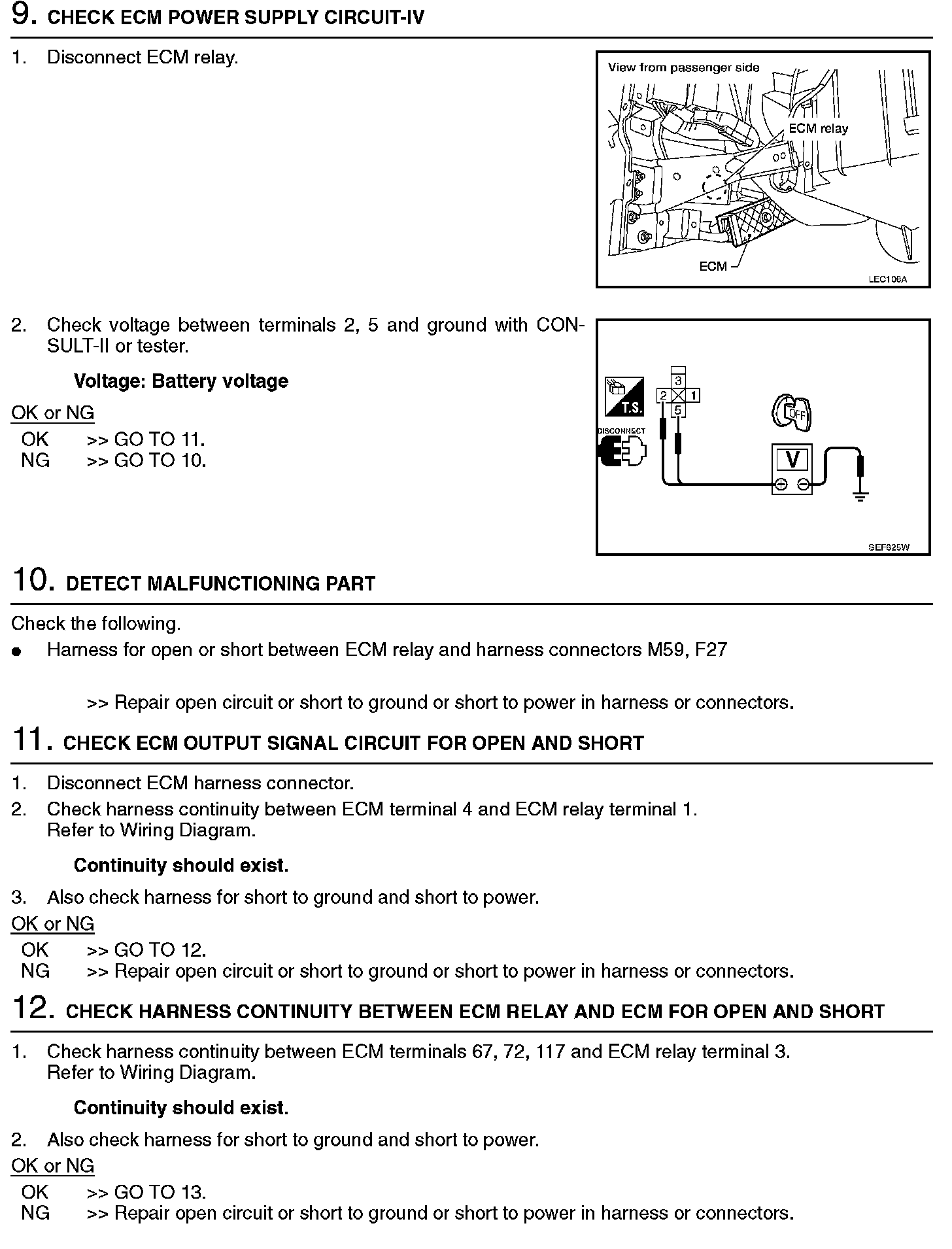 9. CHECK ECM POWER SUPPLY CIRCUIT-IV

1. Disconnect ECM relay.

View from passenger side
ECM relay
ECM
LEC106A

2. Check voltage between terminals 2, 5 and ground with CONSULT-II or tester.

Voltage: Battery voltage

OK or NG
OK >> GO TO 11.
NG >> GO TO 10.

T.S.
DISCONNECT
3
2
1
5
OFF
V
SEF625W

10. DETECT MALFUNCTIONING PART

Check the following.
● Harness for open or short between ECM relay and harness connectors M59, F27

>> Repair open circuit or short to ground or short to power in harness or connectors.

11. CHECK ECM OUTPUT SIGNAL CIRCUIT FOR OPEN AND SHORT

1. Disconnect ECM harness connector.
2. Check harness continuity between ECM terminal 4 and ECM relay terminal 1. Refer to Wiring Diagram.

Continuity should exist.

3. Also check harness for short to ground and short to power.

OK or NG
OK >> GO TO 12.
NG >> Repair open circuit or short to ground or short to power in harness or connectors.

12. CHECK HARNESS CONTINUITY BETWEEN ECM RELAY AND ECM FOR OPEN AND SHORT

1. Check harness continuity between ECM terminals 67, 72, 117 and ECM relay terminal 3. Refer to Wiring Diagram.

Continuity should exist.

2. Also check harness for short to ground and short to power.

OK or NG
OK >> GO TO 13.
NG >> Repair open circuit or short to ground or short to power in harness or connectors.