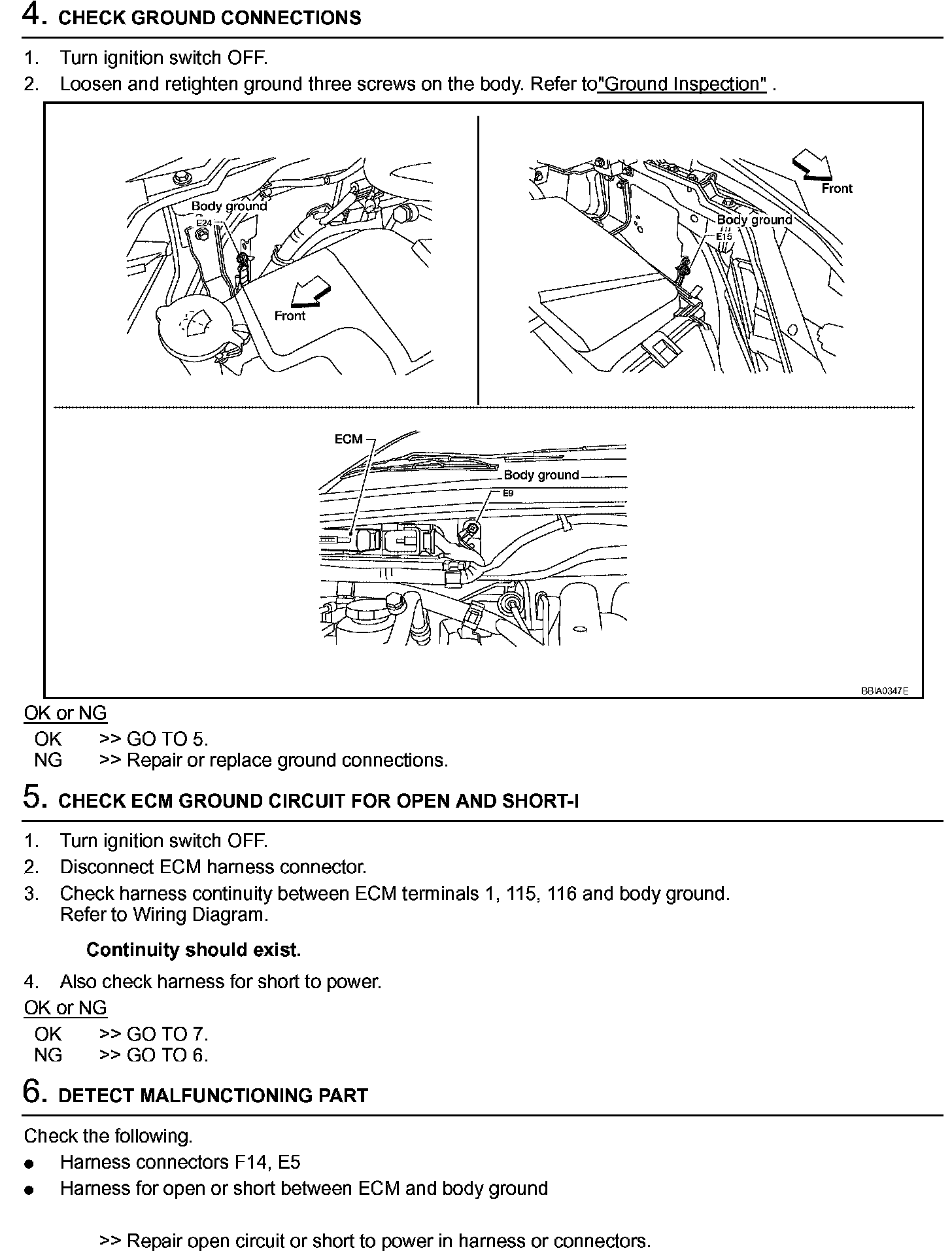 4. CHECK GROUND CONNECTIONS

1. Turn ignition switch OFF.
2. Loosen and retighten ground three screws on the body. Refer to"Ground Inspection" .

Body ground
E24
Front

Front
Body ground
E15

ECM
Body ground
E9

BBIA0347E

OK or NG
OK >> GO TO 5.
NG >> Repair or replace ground connections.

5. CHECK ECM GROUND CIRCUIT FOR OPEN AND SHORT-I

1. Turn ignition switch OFF.
2. Disconnect ECM harness connector.
3. Check harness continuity between ECM terminals 1, 115, 116 and body ground. Refer to Wiring Diagram.

Continuity should exist.

4. Also check harness for short to power.

OK or NG
OK >> GO TO 7.
NG >> GO TO 6.

6. DETECT MALFUNCTIONING PART

Check the following.
● Harness connectors F14, E5
● Harness for open or short between ECM and body ground

>> Repair open circuit or short to power in harness or connectors.