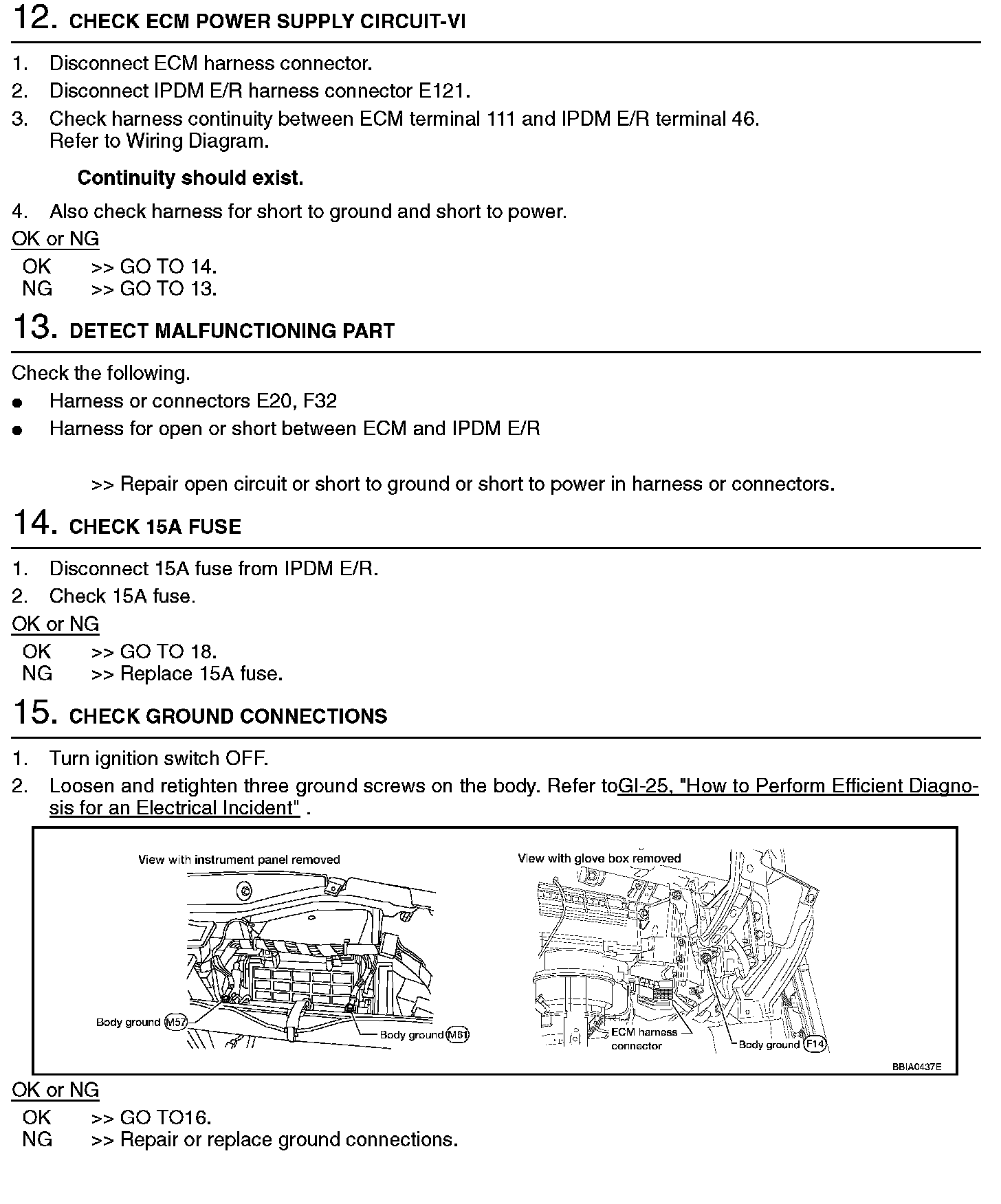 12. CHECK ECM POWER SUPPLY CIRCUIT-VI

1. Disconnect ECM harness connector.
2. Disconnect IPDM E/R harness connector E121.
3. Check harness continuity between ECM terminal 111 and IPDM E/R terminal 46. Refer to Wiring Diagram.

Continuity should exist.

4. Also check harness for short to ground and short to power.

OK or NG
OK >> GO TO 14.
NG >> GO TO 13.

13. DETECT MALFUNCTIONING PART

Check the following.
● Harness or connectors E20, F32
● Harness for open or short between ECM and IPDM E/R

>> Repair open circuit or short to ground or short to power in harness or connectors.

14. CHECK 15A FUSE

1. Disconnect 15A fuse from IPDM E/R.
2. Check 15A fuse.

OK or NG
OK >> GO TO 18.
NG >> Replace 15A fuse.

15. CHECK GROUND CONNECTIONS

1. Turn ignition switch OFF.
2. Loosen and retighten three ground screws on the body. Refer toGI-25, "How to Perform Efficient Diagnosis for an Electrical Incident" .

View with instrument panel removed
Body ground M57
Body ground M61
View with glove box removed
ECM harness connector
Body ground F14
BBIA0437E

OK or NG
OK >> GO TO16.
NG >> Repair or replace ground connections.