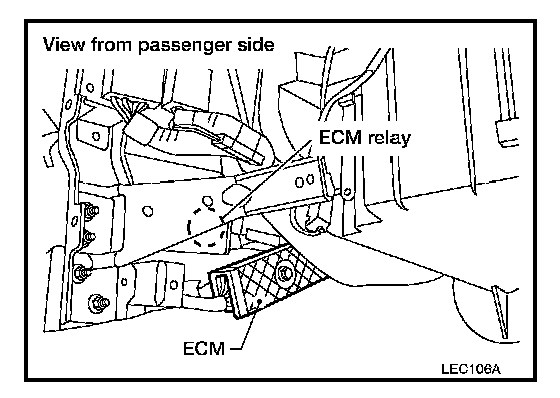 View from passenger side

ECM relay

ECM

LEC106A