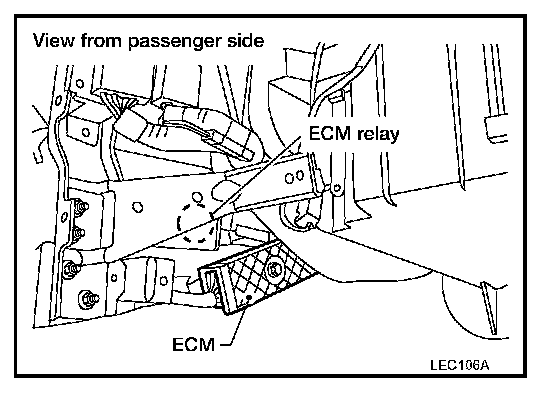 View from passenger side

ECM relay

ECM

LEC106A