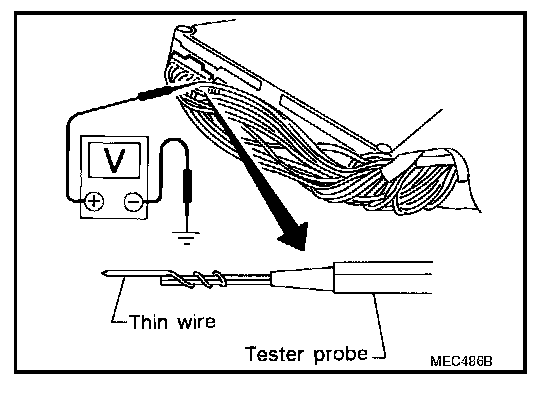 V

+

−

Thin wire

Tester probe

MEC486B