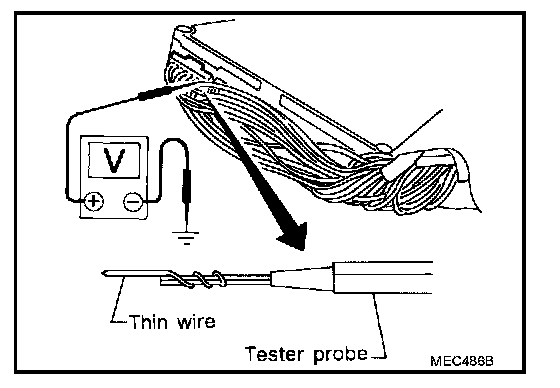 V
+
−
Thin wire
Tester probe
MEC486B