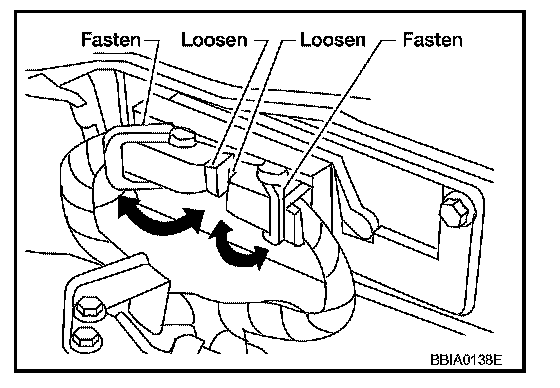 Fasten Loosen Loosen Fasten

BBIA0138E