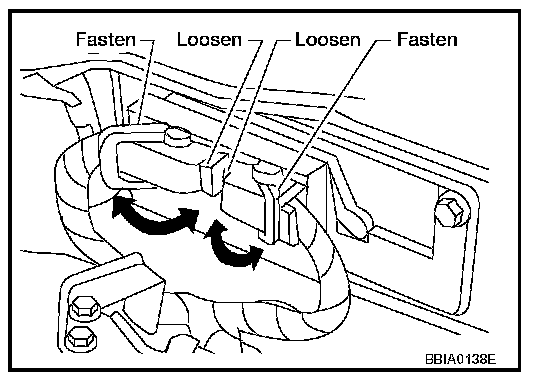 Fasten
Loosen
Loosen
Fasten

BBIA0138E