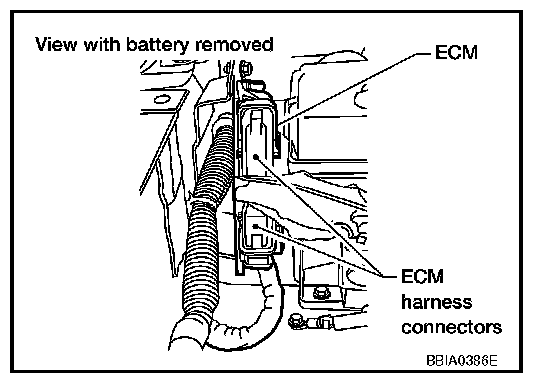 View with battery removed

ECM

ECM harness connectors

BBIA0386E