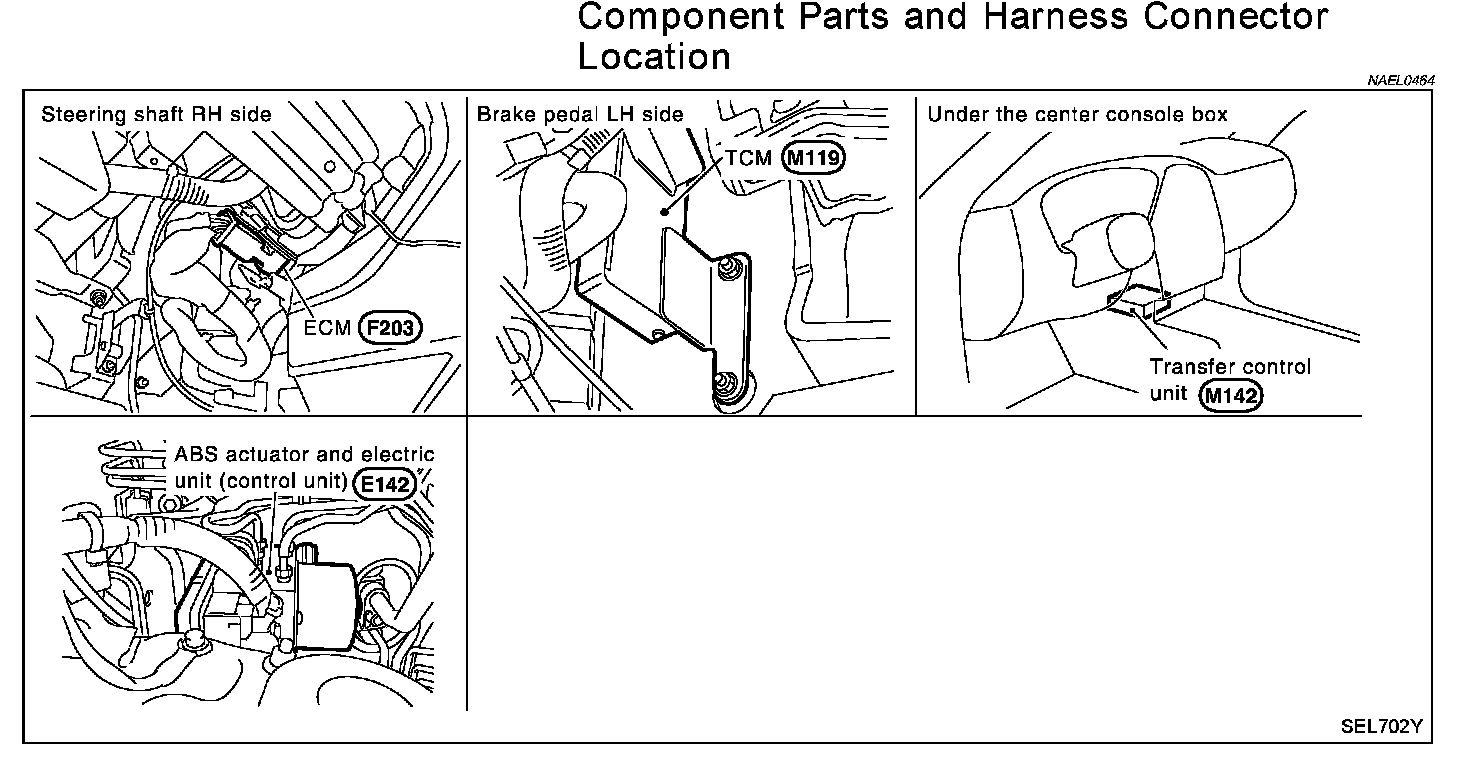 Component Parts and Harness Connector Location

NAEL0464

Steering shaft RH side

ECM F203

Brake pedal LH side

TCM M119

Under the center console box

Transfer control unit M142

ABS actuator and electric unit (control unit) E142

SEL702Y