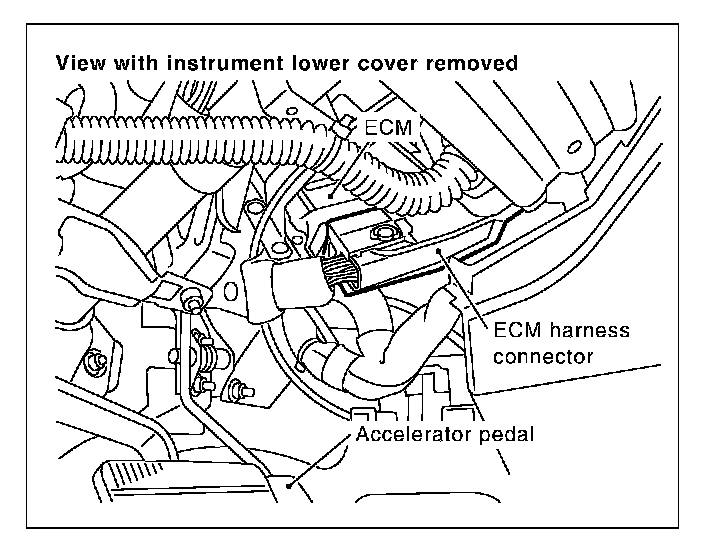 View with instrument lower cover removed

ECM

ECM harness connector

Accelerator pedal