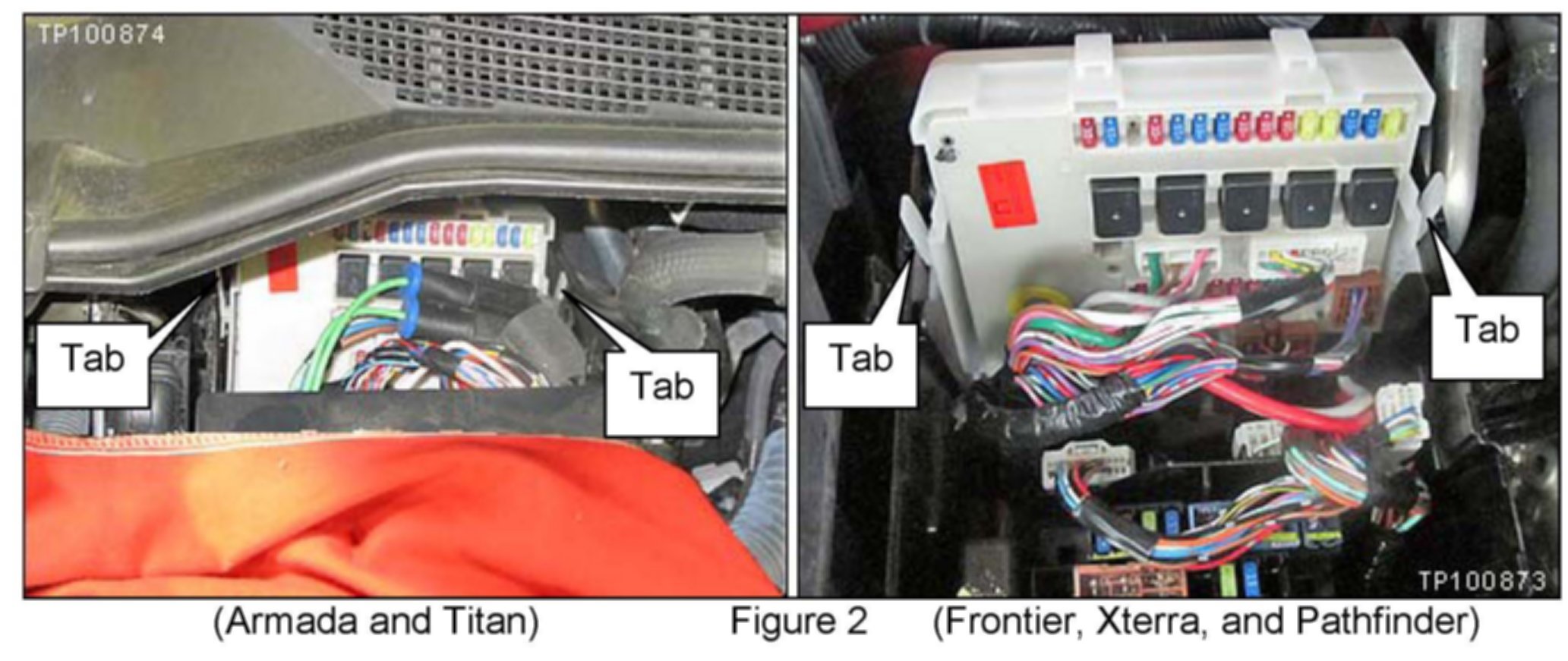 TP100874

Tab

Tab

Tab

Tab

TP100873

(Armada and Titan) Figure 2 (Frontier, Xterra, and Pathfinder)