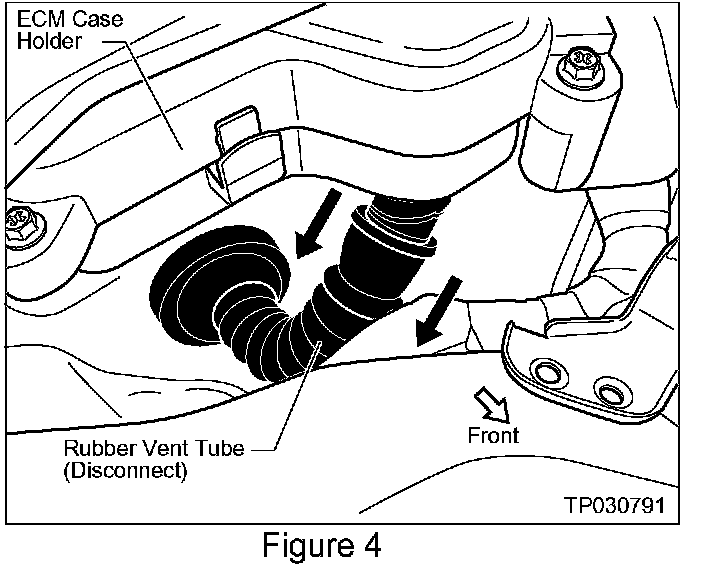 ECM Case Holder

Rubber Vent Tube (Disconnect)

Front

TP030791

Figure 4