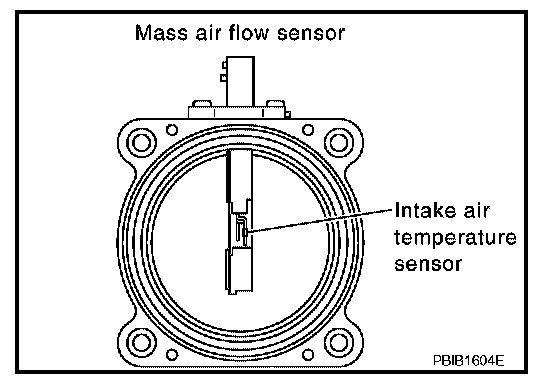 Mass air flow sensor

Intake air temperature sensor

PBIB1604E