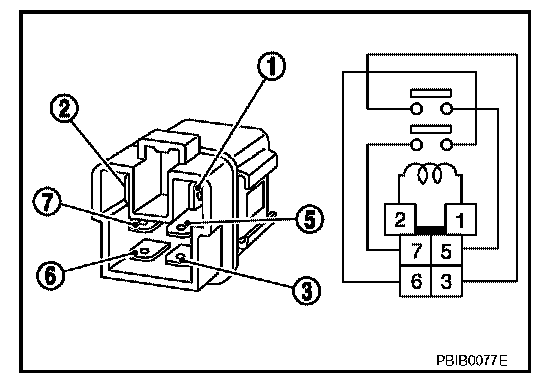 1
2
7
5
6
3

2 1
7 5
6 3

PBIB0077E