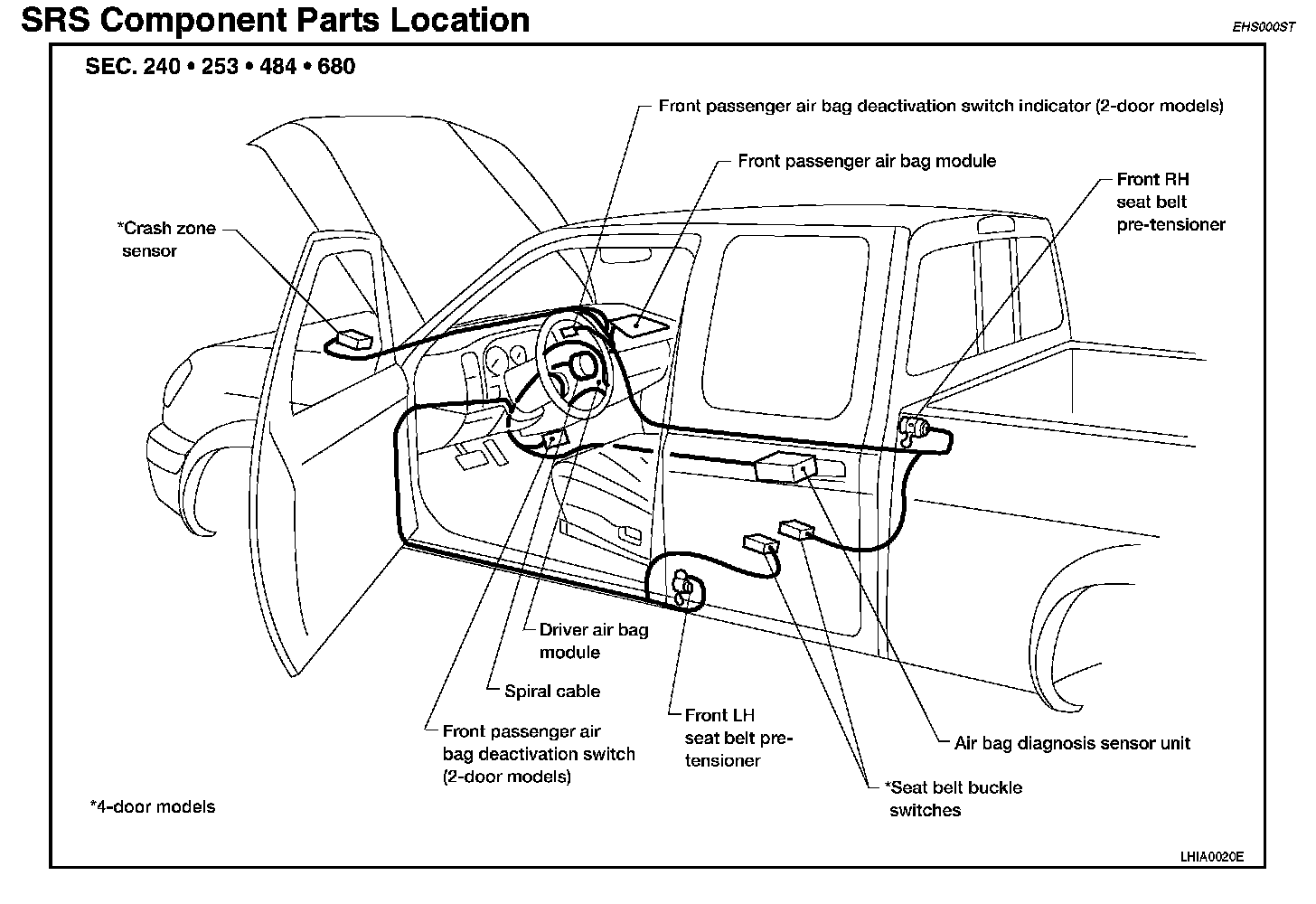 SRS Component Parts Location

EHS000ST

SEC. 240 • 253 • 484 • 680

Front passenger air bag deactivation switch indicator (2-door models)

Front passenger air bag module

Front RH seat belt pre-tensioner

*Crash zone sensor

Driver air bag module

Spiral cable

Front passenger air bag deactivation switch (2-door models)

Front LH seat belt pre-tensioner

Air bag diagnosis sensor unit

*Seat belt buckle switches

*4-door models

LHIA0020E