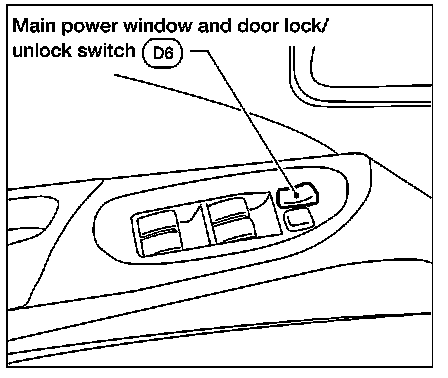 Main power window and door lock/ unlock switch D6