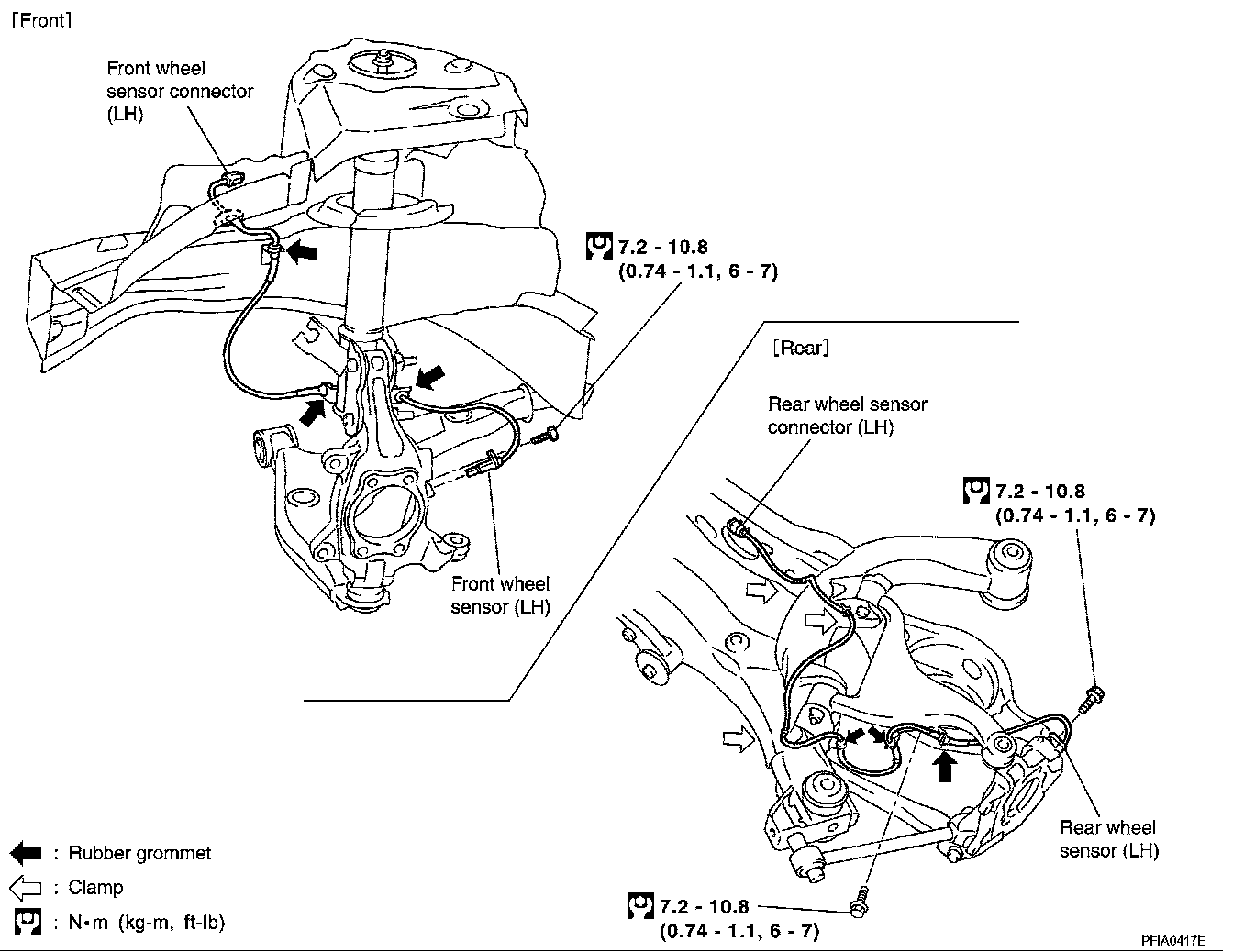 [Front]

Front wheel sensor connector (LH)

7.2 - 10.8
(0.74 - 1.1, 6 - 7)

Front wheel sensor (LH)

[Rear]

Rear wheel sensor connector (LH)

7.2 - 10.8
(0.74 - 1.1, 6 - 7)

Rear wheel sensor (LH)

7.2 - 10.8
(0.74 - 1.1, 6 - 7)

: Rubber grommet
: Clamp
: N•m (kg-m, ft-lb)

PFIA0417E