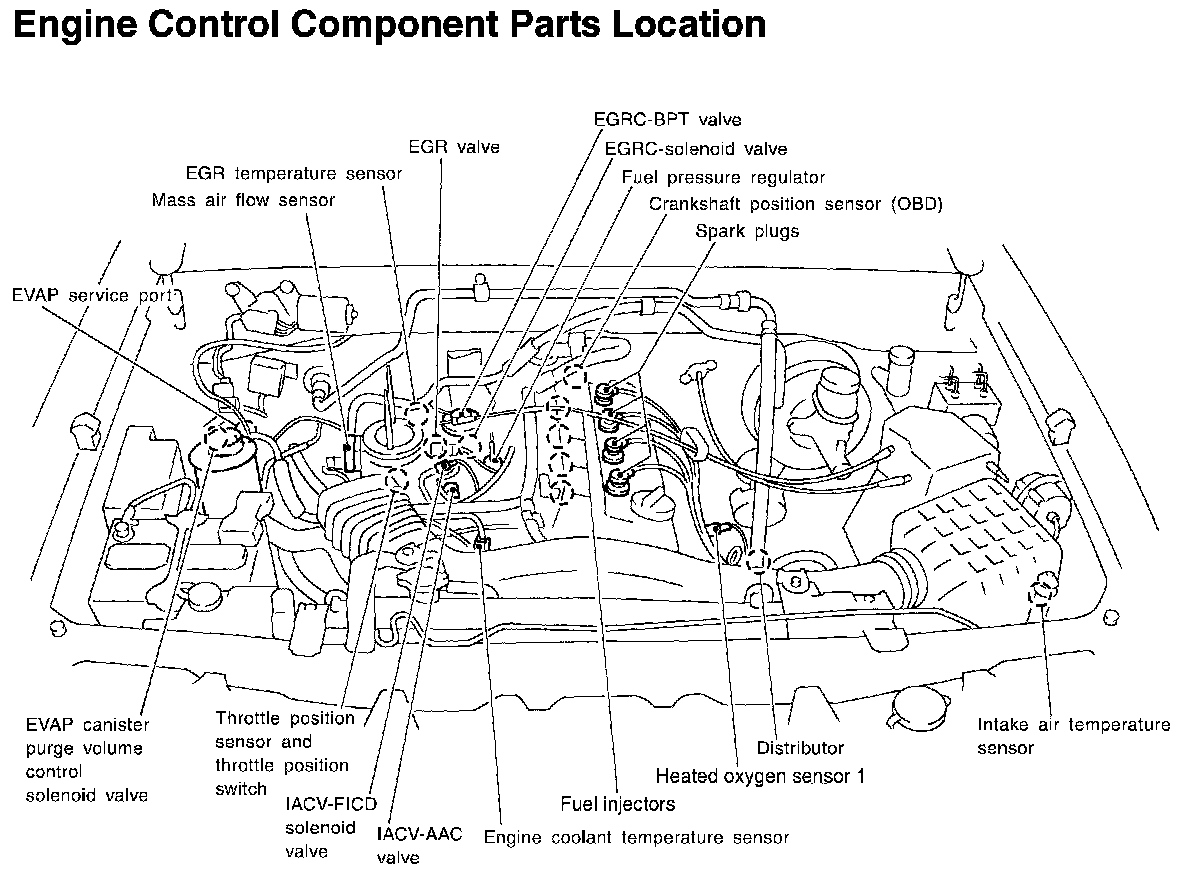 Engine Control Component Parts Location

EGRC-BPT valve
EGR valve
EGRC-solenoid valve
EGR temperature sensor
Fuel pressure regulator
Mass air flow sensor
Crankshaft position sensor (OBD)
Spark plugs
EVAP service port

EVAP canister purge volume control solenoid valve
Throttle position sensor and throttle position switch
IACV-FICD solenoid valve
IACV-AAC valve
Engine coolant temperature sensor
Fuel injectors
Heated oxygen sensor 1
Distributor
Intake air temperature sensor