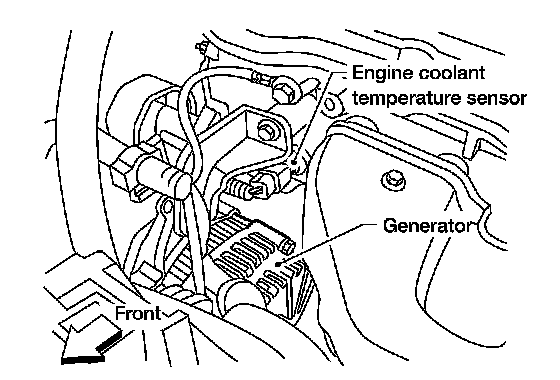 Engine coolant temperature sensor

Generator

Front