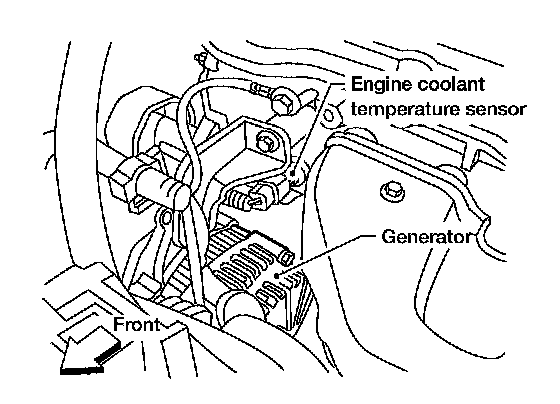 Engine coolant temperature sensor

Generator

Front