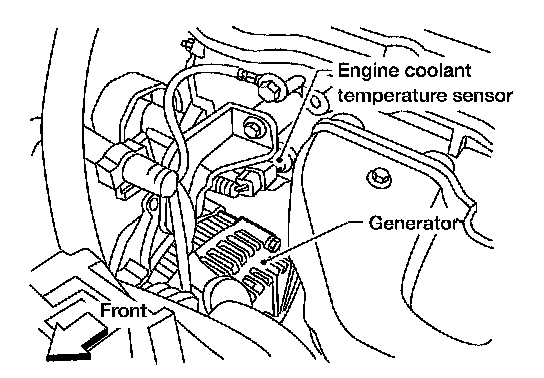 Engine coolant temperature sensor

Generator

Front