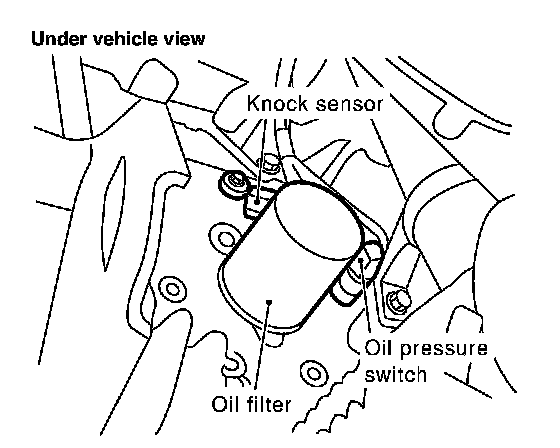 Under vehicle view

Knock sensor

Oil pressure switch

Oil filter