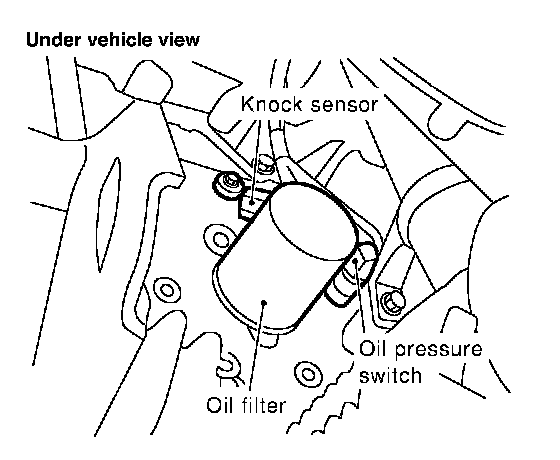 Under vehicle view

Knock sensor

Oil pressure switch

Oil filter